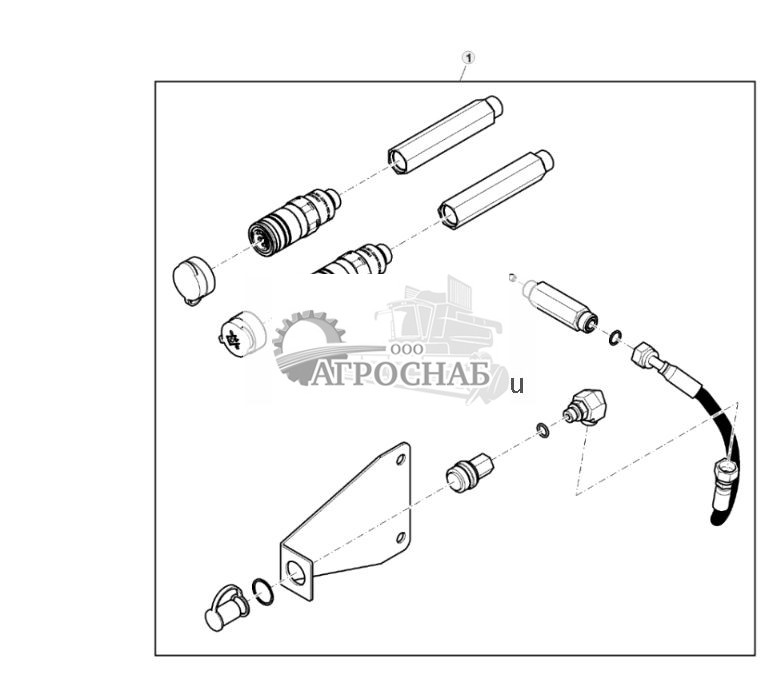 1

ООО
АГРОСНАБ u